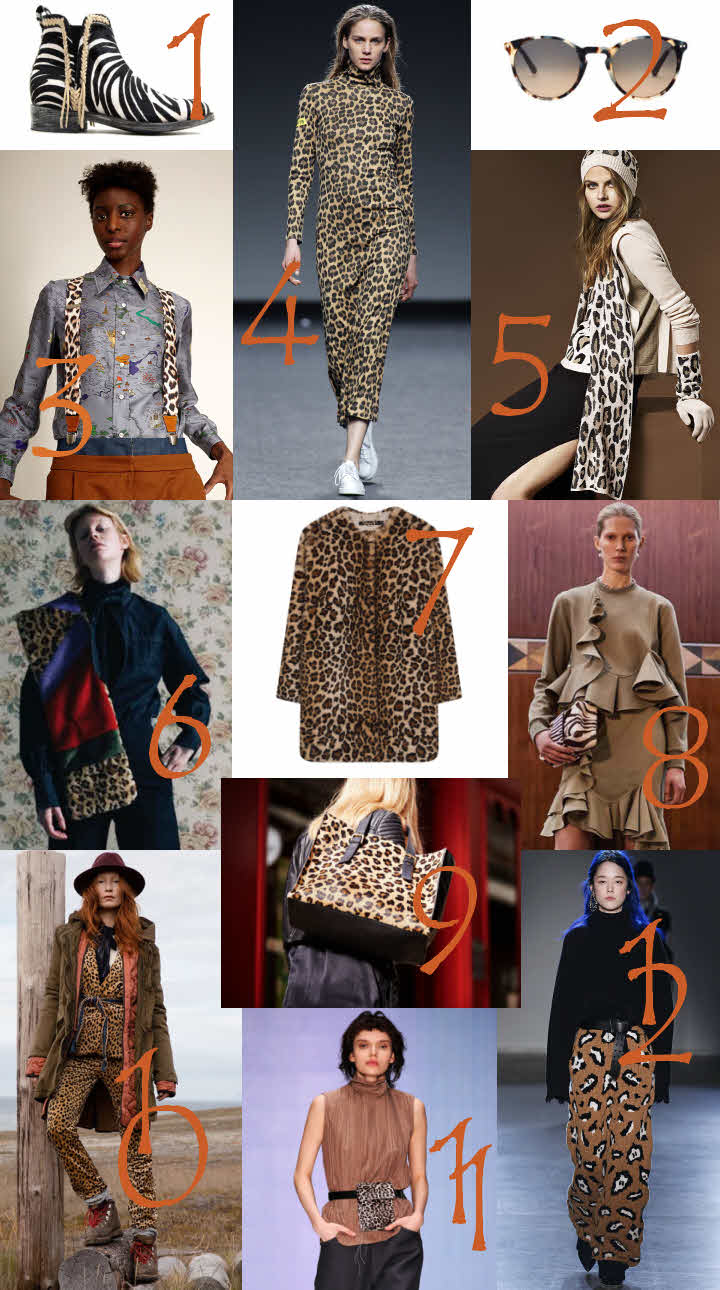 1
2
3
4
5
6
7
8
9
10
11
12